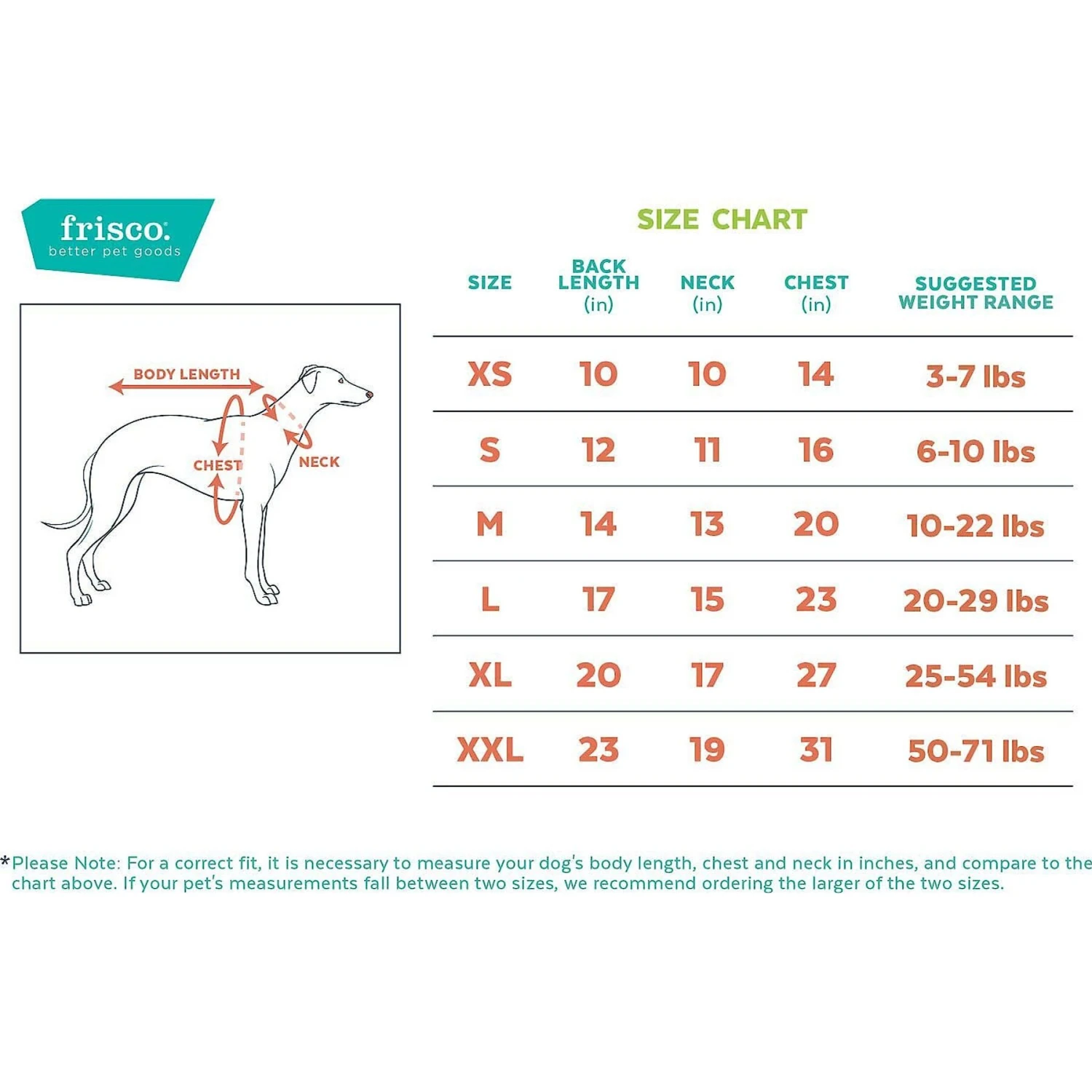 frisco.
better pet goods

BODY LENGTH
CHEST
NECK

SIZE CHART

| SIZE | BACK LENGTH (in) | NECK (in) | CHEST (in) | SUGGESTED WEIGHT RANGE |
|---|---|---|---|---|
| XS | 10 | 10 | 14 | 3-7 lbs |
| S | 12 | 11 | 16 | 6-10 lbs |
| M | 14 | 13 | 20 | 10-22 lbs |
| L | 17 | 15 | 23 | 20-29 lbs |
| XL | 20 | 17 | 27 | 25-54 lbs |
| XXL | 23 | 19 | 31 | 50-71 lbs |

*Please Note: For a correct fit, it is necessary to measure your dog's body length, chest and neck in inches, and compare to the chart above. If your pet's measurements fall between two sizes, we recommend ordering the larger of the two sizes.